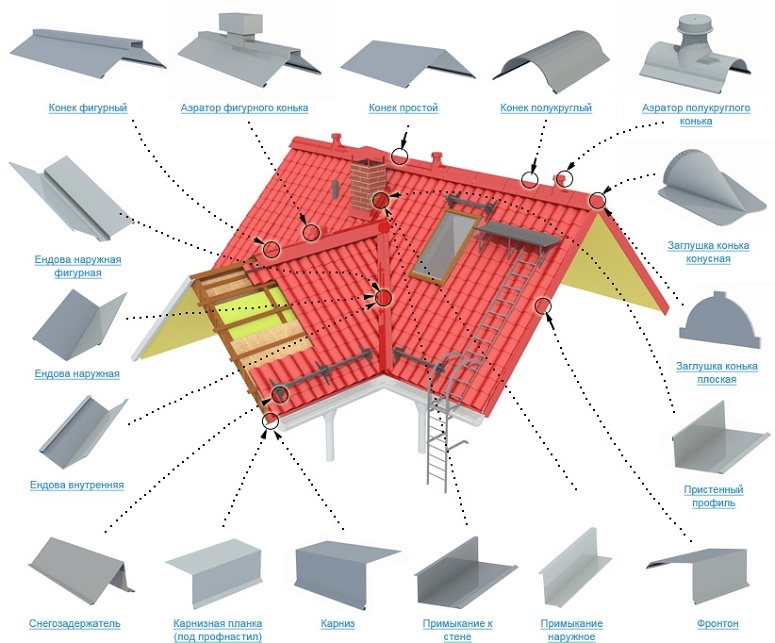 Конек фигурный

Аэратор фигурного конька

Конек простой

Конек полукруглый

Аэратор полукруглого конька

Ендова наружная фигурная

Заглушка конька конусная

Ендова наружная

Заглушка конька плоская

Ендова внутренняя

Пристенный профиль

Снегозадержатель

Карнизная планка (под профнастил)

Карниз

Примыкание к стене

Примыкание наружное

Фронтон